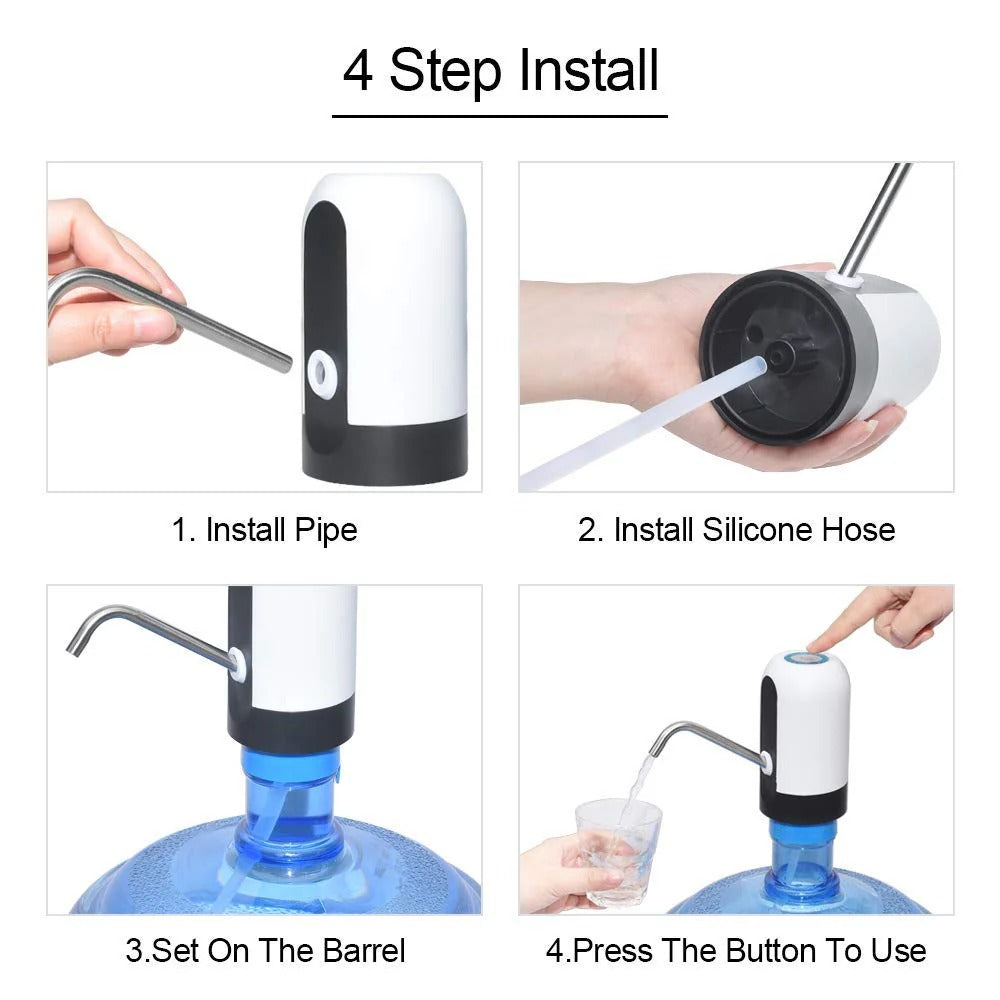 4 Step Install

1. Install Pipe

2. Install Silicone Hose

3.Set On The Barrel

4.Press The Button To Use